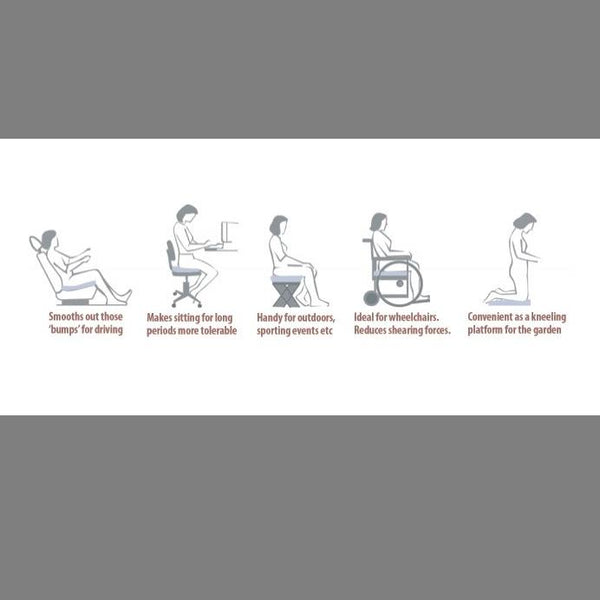 Smooths out those 'bumps' for driving

Makes sitting for long periods more tolerable

Handy for outdoors, sporting events etc

Ideal for wheelchairs. Reduces shearing forces.

Convenient as a kneeling platform for the garden