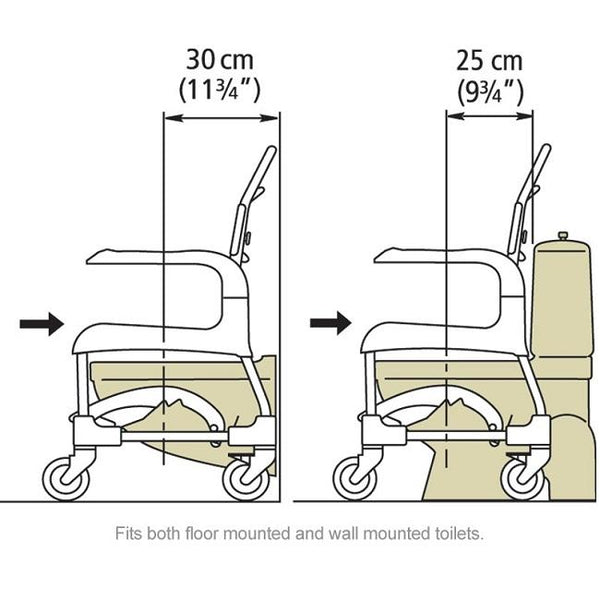 30 cm
(11¾")

25 cm
(9¾")

Fits both floor mounted and wall mounted toilets.